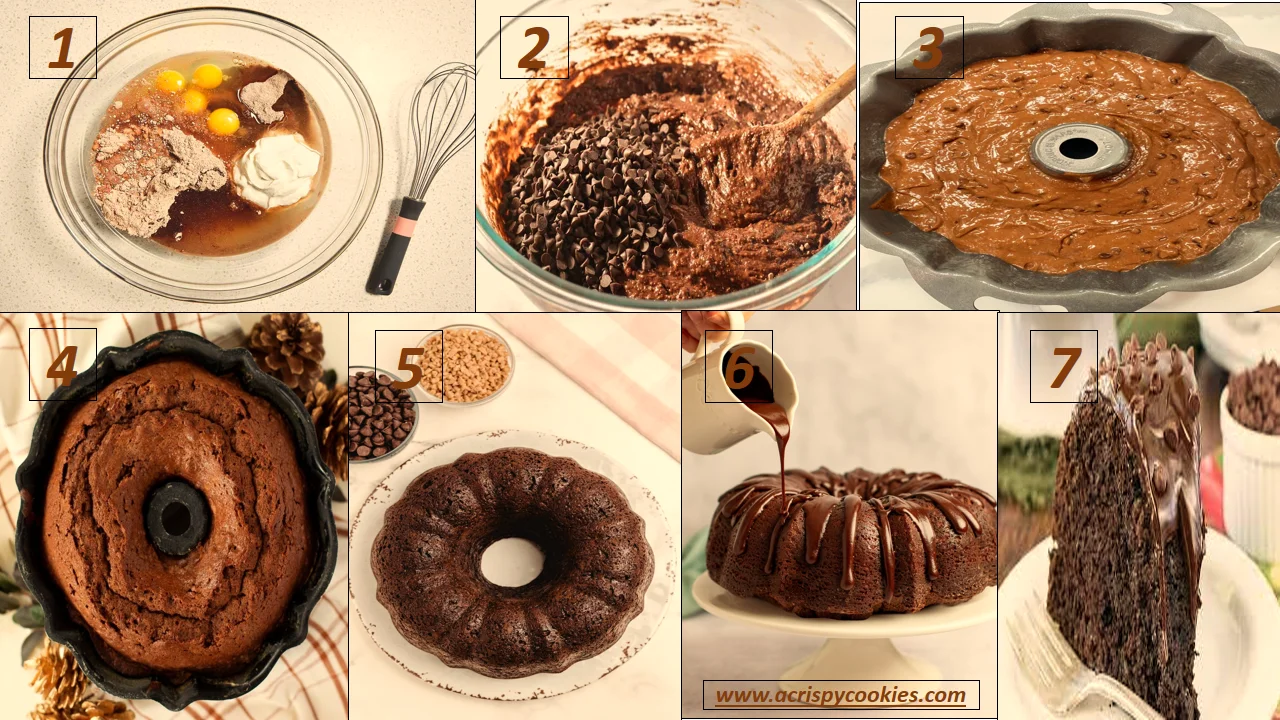 1

2

3

4

5

6

7

www.acrispycookies.com